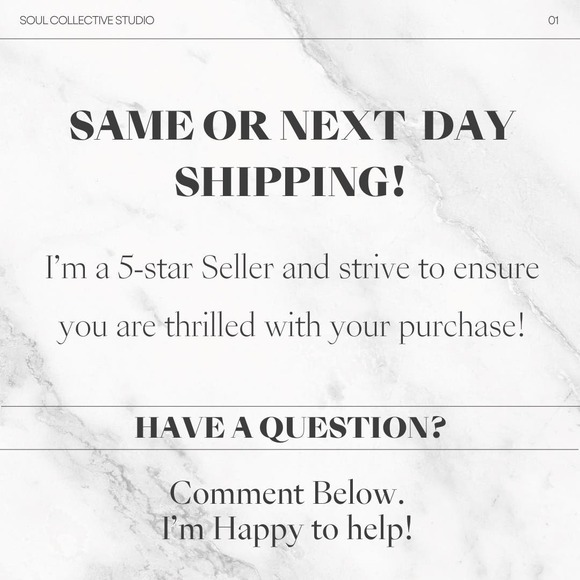 SOUL COLLECTIVE STUDIO

01

SAME OR NEXT DAY SHIPPING!

I'm a 5-star Seller and strive to ensure you are thrilled with your purchase!

HAVE A QUESTION?

Comment Below.
I'm Happy to help!